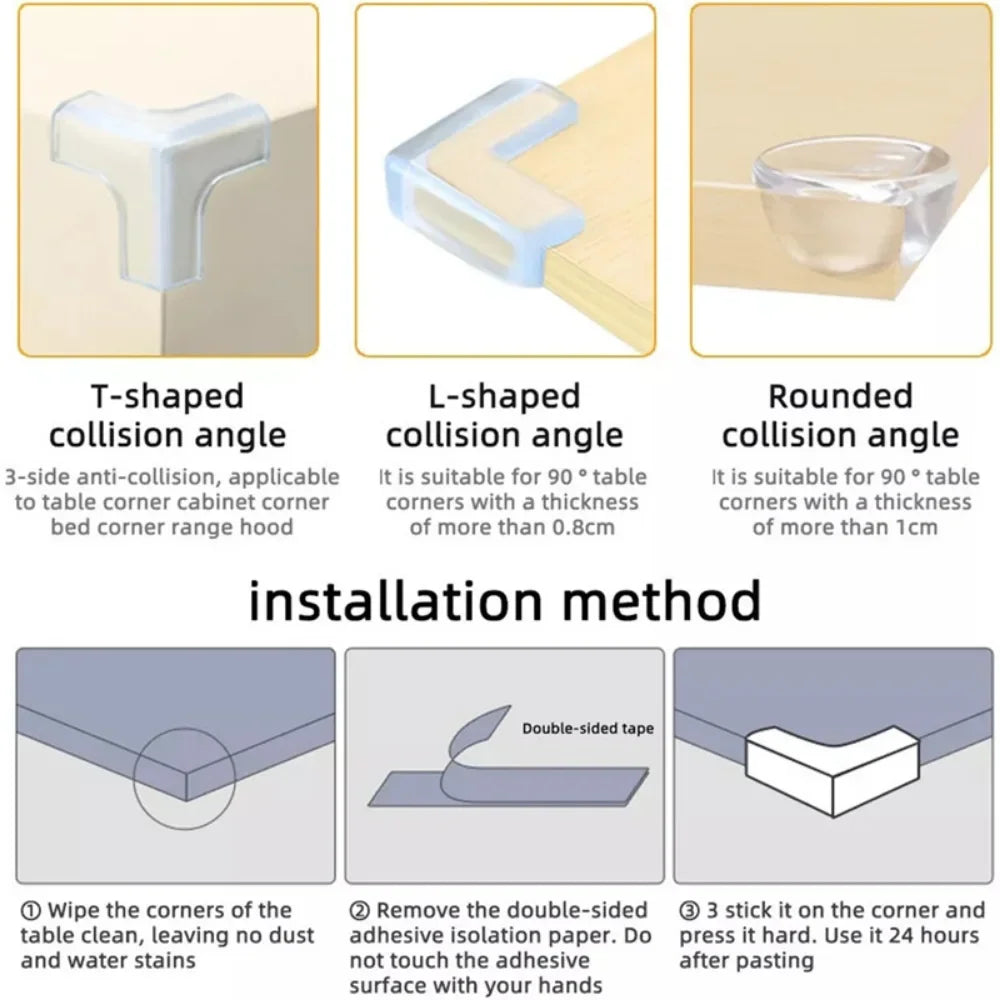 T-shaped collision angle

3-side anti-collision, applicable to table corner cabinet corner bed corner range hood

L-shaped collision angle

It is suitable for 90 ° table corners with a thickness of more than 0.8cm

Rounded collision angle

It is suitable for 90 ° table corners with a thickness of more than 1cm

installation method

Double-sided tape

① Wipe the corners of the table clean, leaving no dust and water stains

② Remove the double-sided adhesive isolation paper. Do not touch the adhesive surface with your hands

③ 3 stick it on the corner and press it hard. Use it 24 hours after pasting