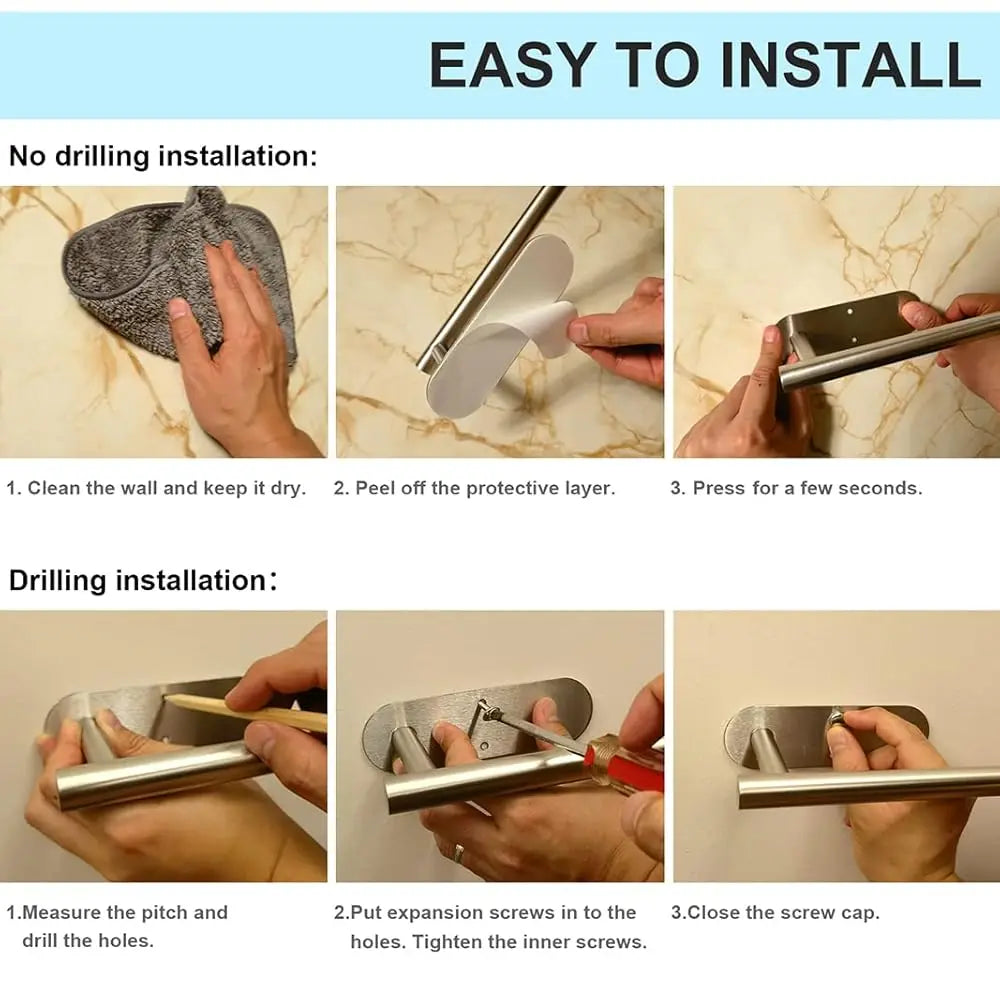 EASY TO INSTALL

No drilling installation:

1. Clean the wall and keep it dry.

2. Peel off the protective layer.

3. Press for a few seconds.

Drilling installation:

1.Measure the pitch and drill the holes.

2.Put expansion screws in to the holes. Tighten the inner screws.

3.Close the screw cap.