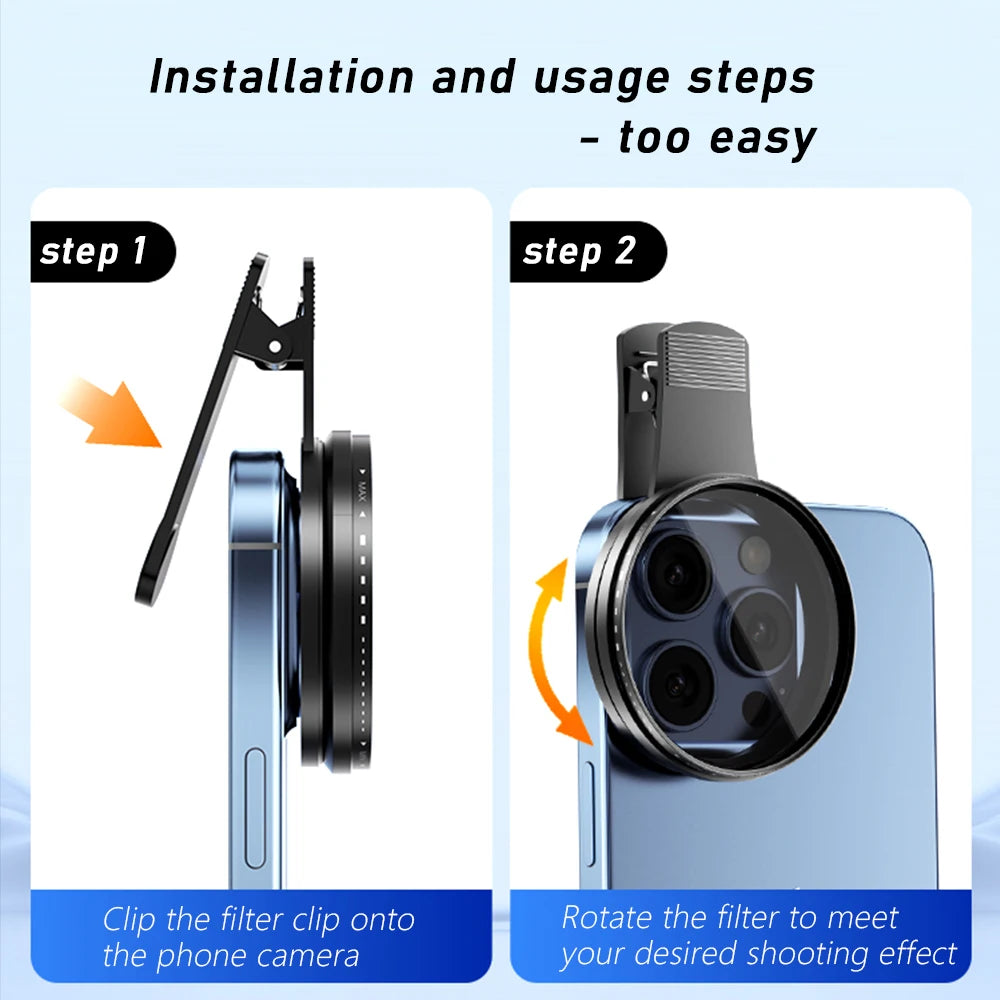 Installation and usage steps
- too easy

step 1

MAX

Clip the filter clip onto the phone camera

step 2

Rotate the filter to meet your desired shooting effect