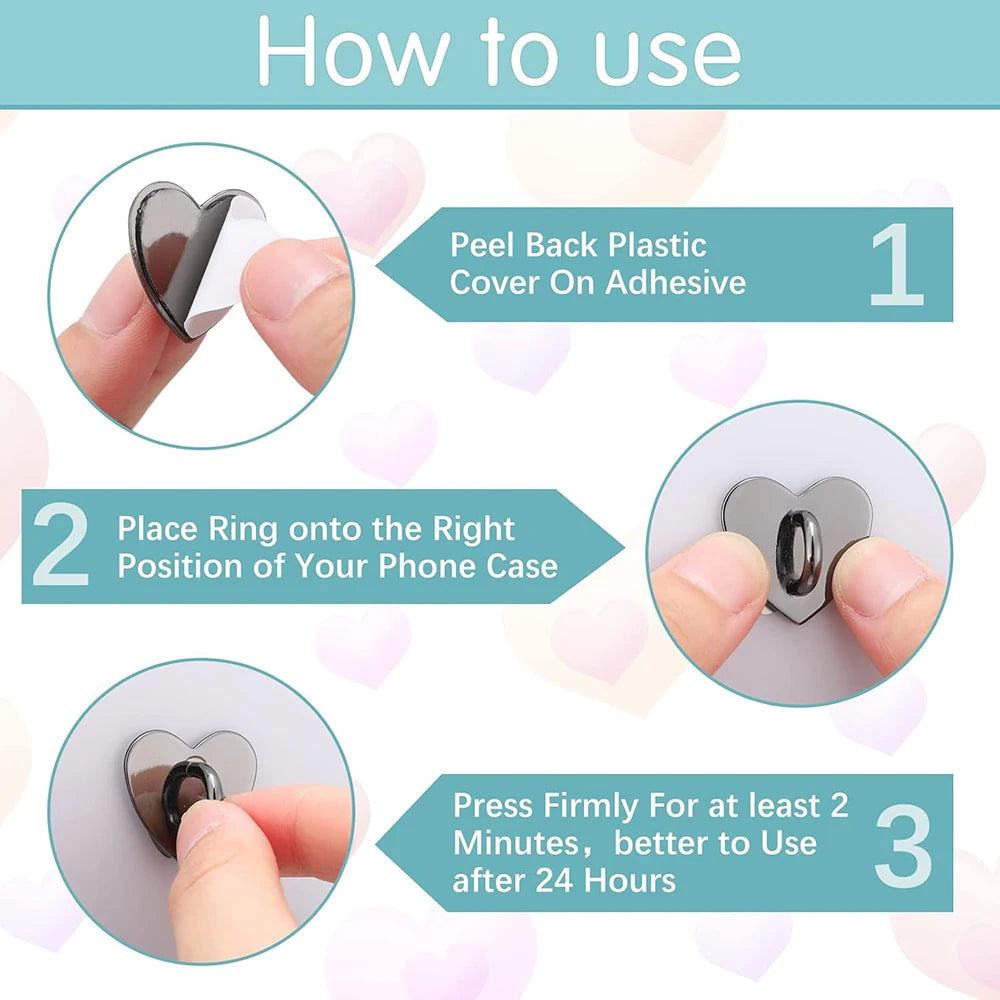 How to use

Peel Back Plastic Cover On Adhesive

1

2

Place Ring onto the Right Position of Your Phone Case

Press Firmly For at least 2 Minutes，better to Use after 24 Hours

3