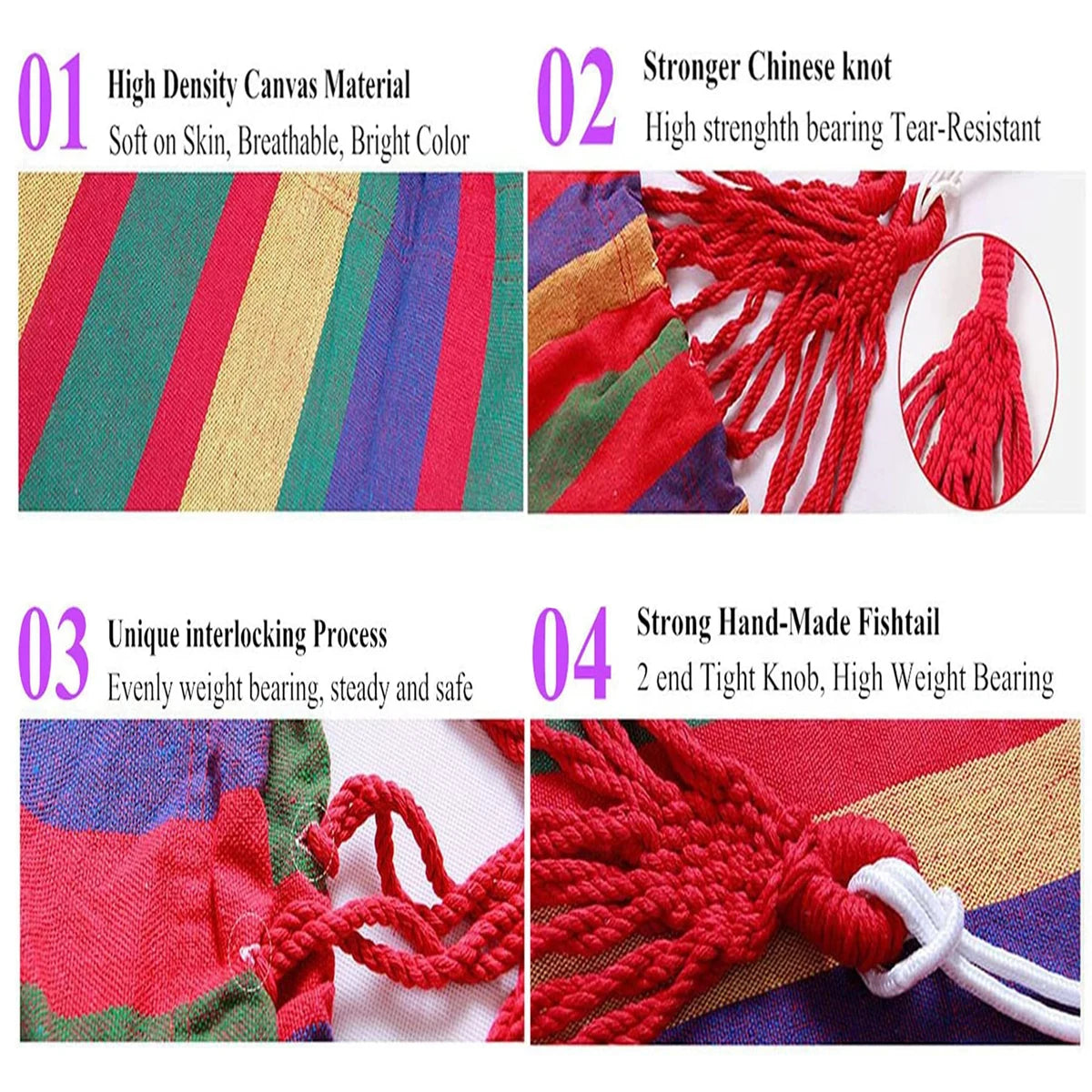 01 High Density Canvas Material
Soft on Skin, Breathable, Bright Color

02 Stronger Chinese knot
High strenghth bearing Tear-Resistant

03 Unique interlocking Process
Evenly weight bearing, steady and safe

04 Strong Hand-Made Fishtail
2 end Tight Knob, High Weight Bearing