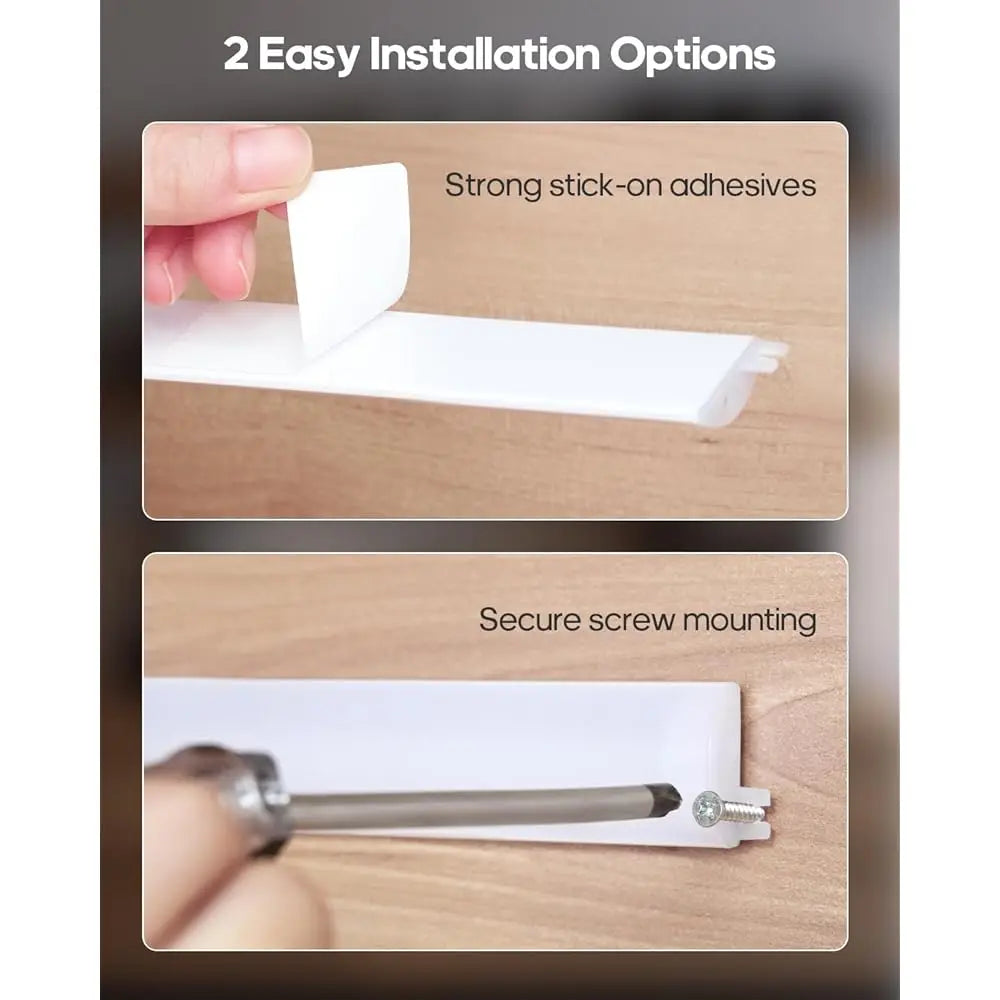 2 Easy Installation Options

Strong stick-on adhesives

Secure screw mounting